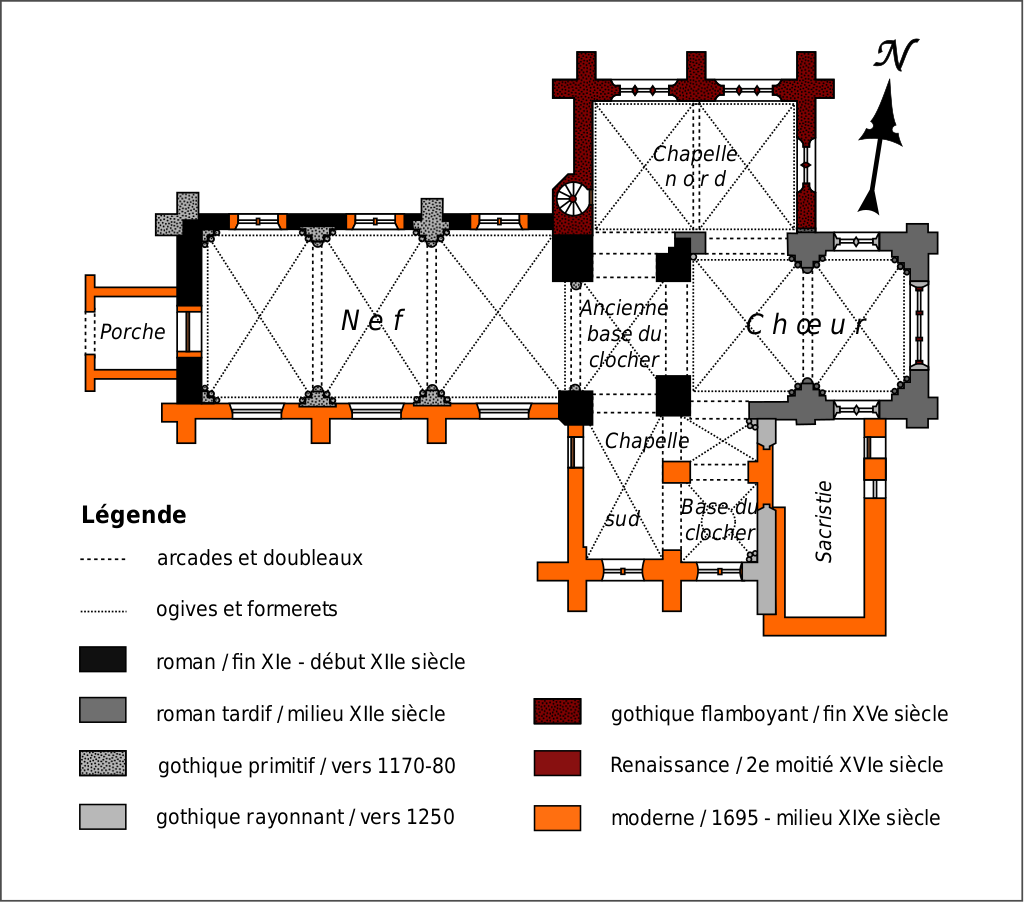 N

Chapelle nord

Porche

Nef

Ancienne base du clocher

Chœur

Chapelle sud

Base du clocher

Sacristie

Légende

arcades et doubleaux

ogives et formerets

roman / fin XIe - début XIIe siècle

roman tardif / milieu XIIe siècle

gothique primitif / vers 1170-80

gothique rayonnant / vers 1250

gothique flamboyant / fin XVe siècle

Renaissance / 2e moitié XVIe siècle

moderne / 1695 - milieu XIXe siècle